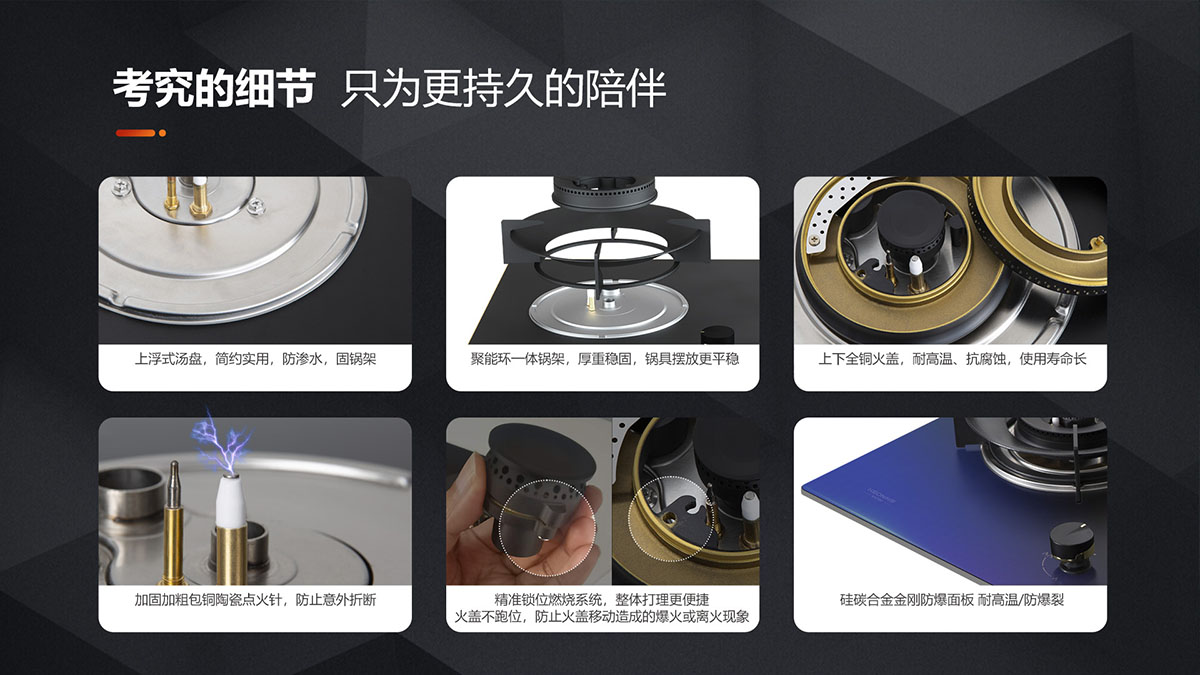 考究的细节 只为更持久的陪伴

上浮式汤盘，简约实用，防渗水，固锅架

聚能环一体锅架，厚重稳固，锅具摆放更平稳

上下全铜火盖，耐高温、抗腐蚀，使用寿命长

加固加粗包铜陶瓷点火针，防止意外折断

精准锁位燃烧系统，整体打理更便捷
火盖不跑位，防止火盖移动造成的爆火或离火现象

硅碳合金金刚防爆面板 耐高温/防爆裂